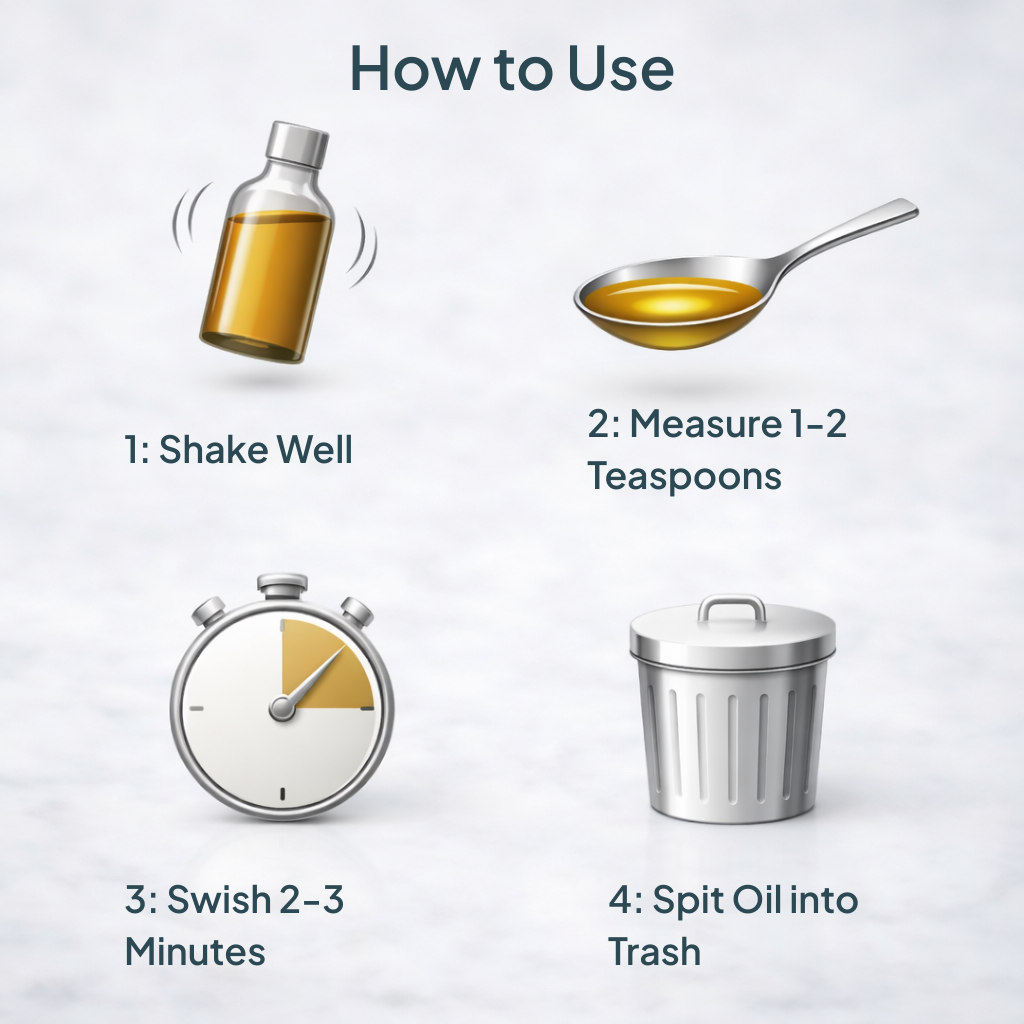 How to Use

1: Shake Well

2: Measure 1-2 Teaspoons

3: Swish 2-3 Minutes

4: Spit Oil into Trash